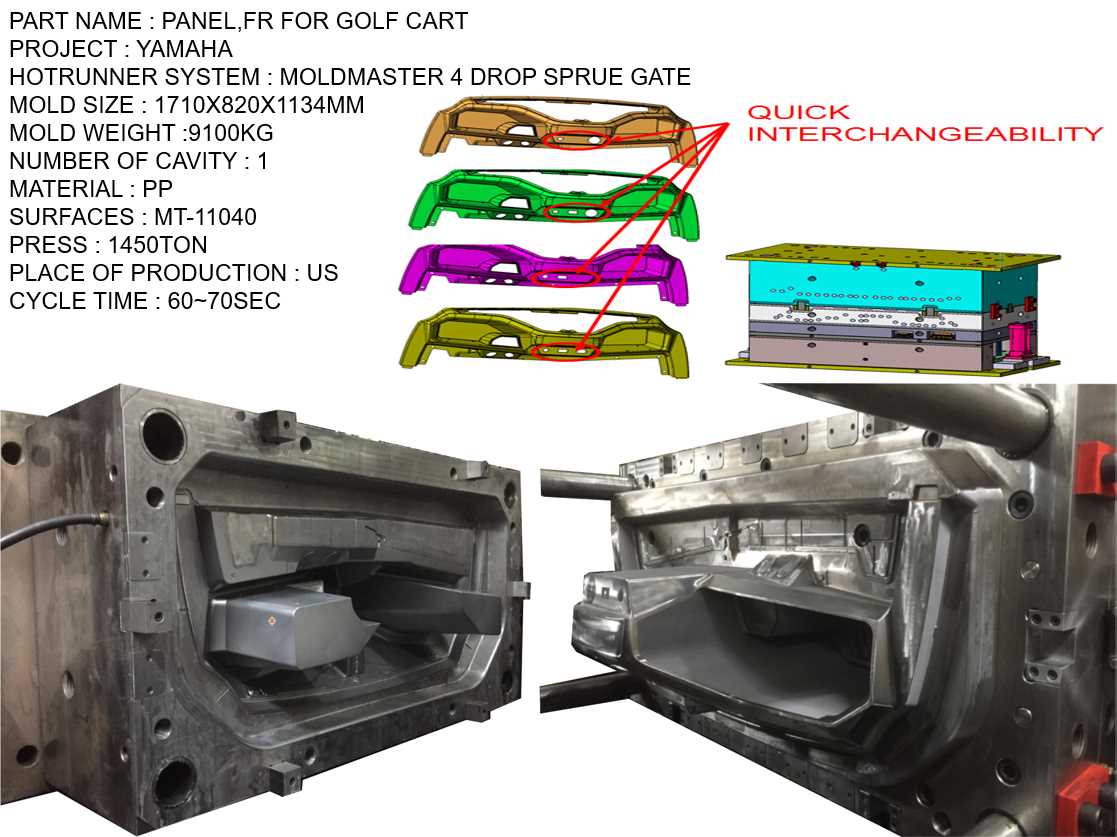 PART NAME : PANEL,FR FOR GOLF CART
PROJECT : YAMAHA
HOTRUNNER SYSTEM : MOLDMASTER 4 DROP SPRUE GATE
MOLD SIZE : 1710X820X1134MM
MOLD WEIGHT :9100KG
NUMBER OF CAVITY : 1
MATERIAL : PP
SURFACES : MT-11040
PRESS : 1450TON
PLACE OF PRODUCTION : US
CYCLE TIME : 60~70SEC

QUICK INTERCHANGEABILITY